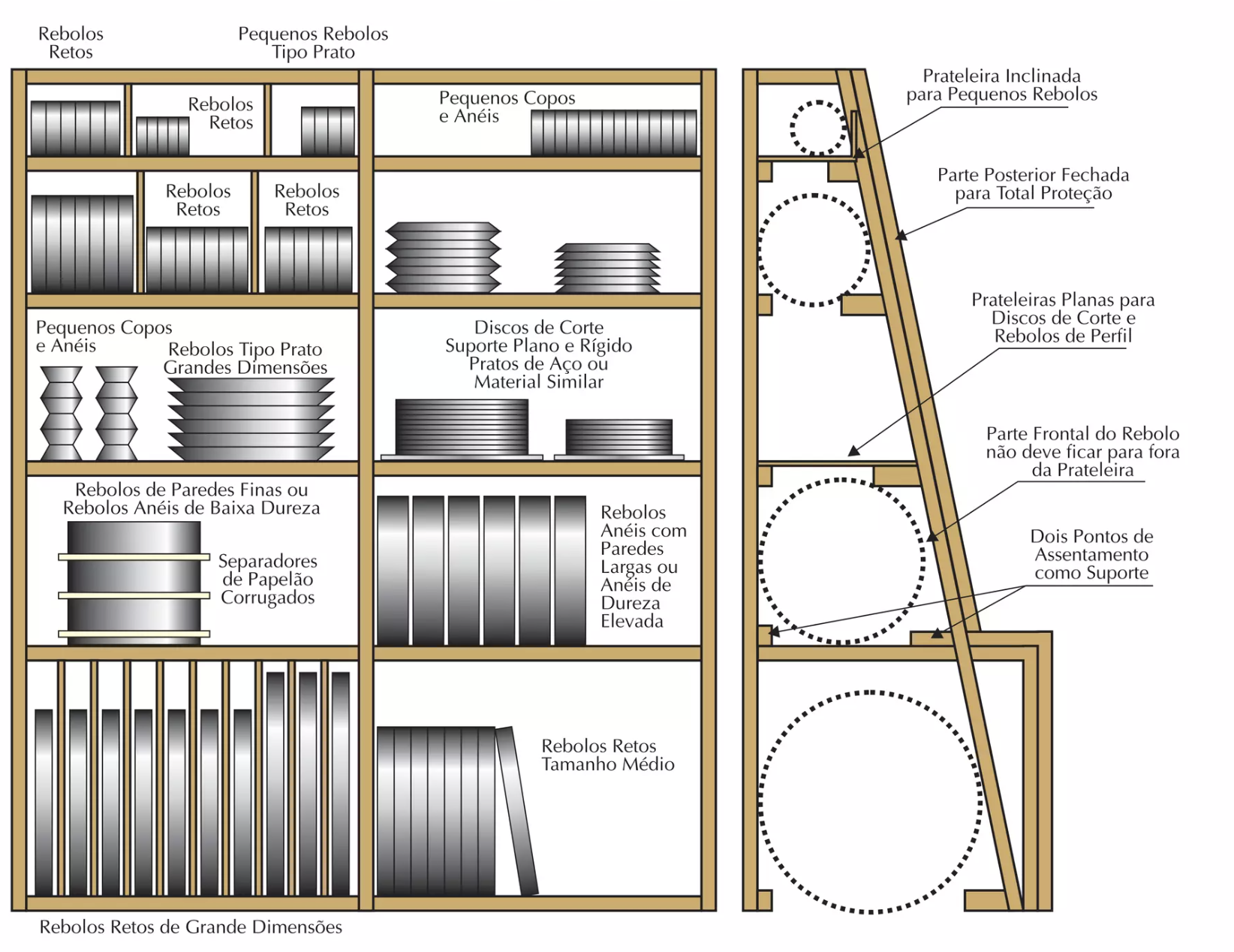 Rebolos Retos

Pequenos Rebolos Tipo Prato

Rebolos Retos

Pequenos Copos e Anéis

Rebolos Retos

Rebolos Retos

Pequenos Copos e Anéis

Rebolos Tipo Prato Grandes Dimensões

Discos de Corte Suporte Plano e Rígido Pratos de Aço ou Material Similar

Rebolos de Paredes Finas ou Rebolos Anéis de Baixa Dureza

Separadores de Papelão Corrugados

Rebolos Anéis com Paredes Largas ou Anéis de Dureza Elevada

Rebolos Retos Tamanho Médio

Rebolos Retos de Grande Dimensões

Prateleira Inclinada para Pequenos Rebolos

Parte Posterior Fechada para Total Proteção

Prateleiras Planas para Discos de Corte e Rebolos de Perfil

Parte Frontal do Rebolo não deve ficar para fora da Prateleira

Dois Pontos de Assentamento como Suporte